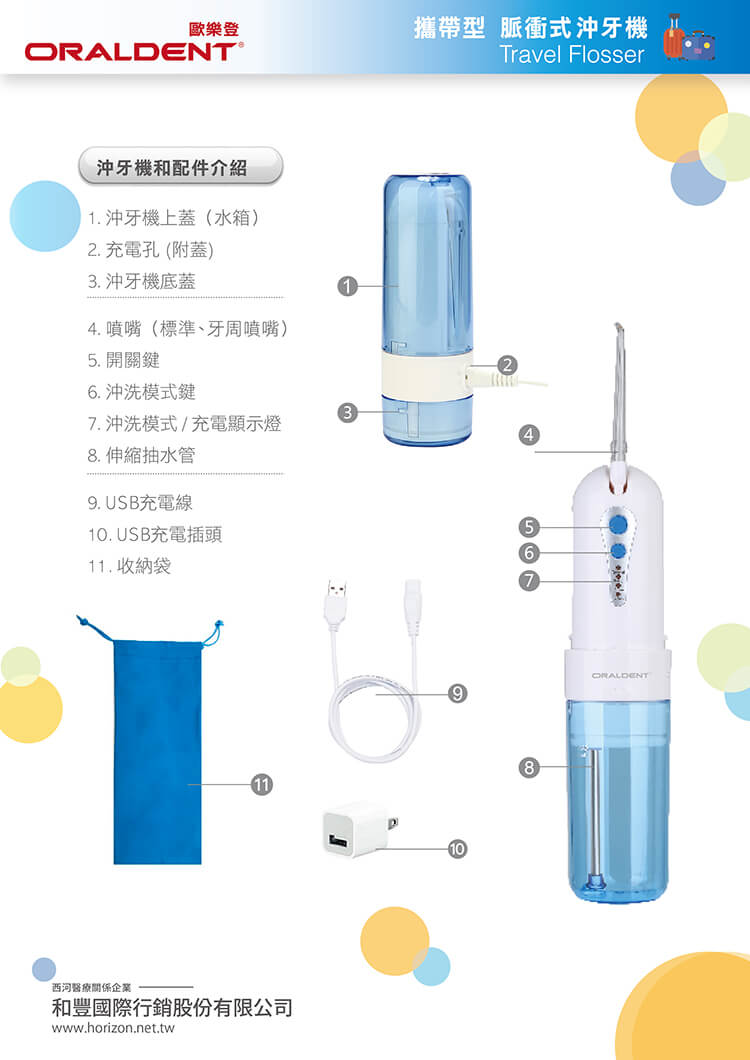 歐樂登
ORALDENT®

攜帶型 脈衝式沖牙機
Travel Flosser

沖牙機和配件介紹

1. 沖牙機上蓋（水箱）
2. 充電孔 (附蓋)
3. 沖牙機底蓋

4. 噴嘴（標準、牙周噴嘴）
5. 開關鍵
6. 沖洗模式鍵
7. 沖洗模式 / 充電顯示燈
8. 伸縮抽水管

9. USB充電線
10. USB充電插頭
11. 收納袋

1
2
3
4
5
6
7
ORALDENT
8
9
10
11

西河醫療關係企業
和豐國際行銷股份有限公司
www.horizon.net.tw