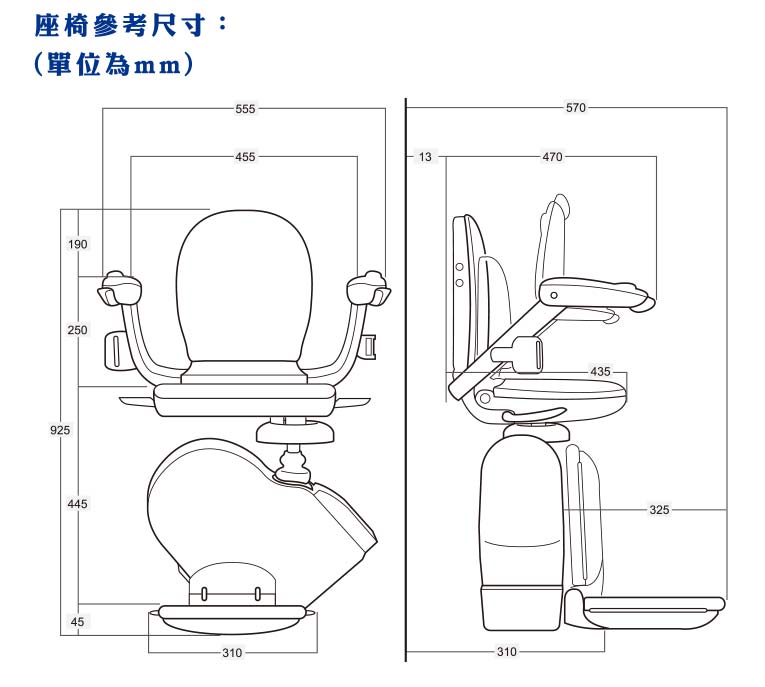 座椅參考尺寸：
(單位為mm)

555
455
190
250
925
445
45
310

570
13
470
435
325
310