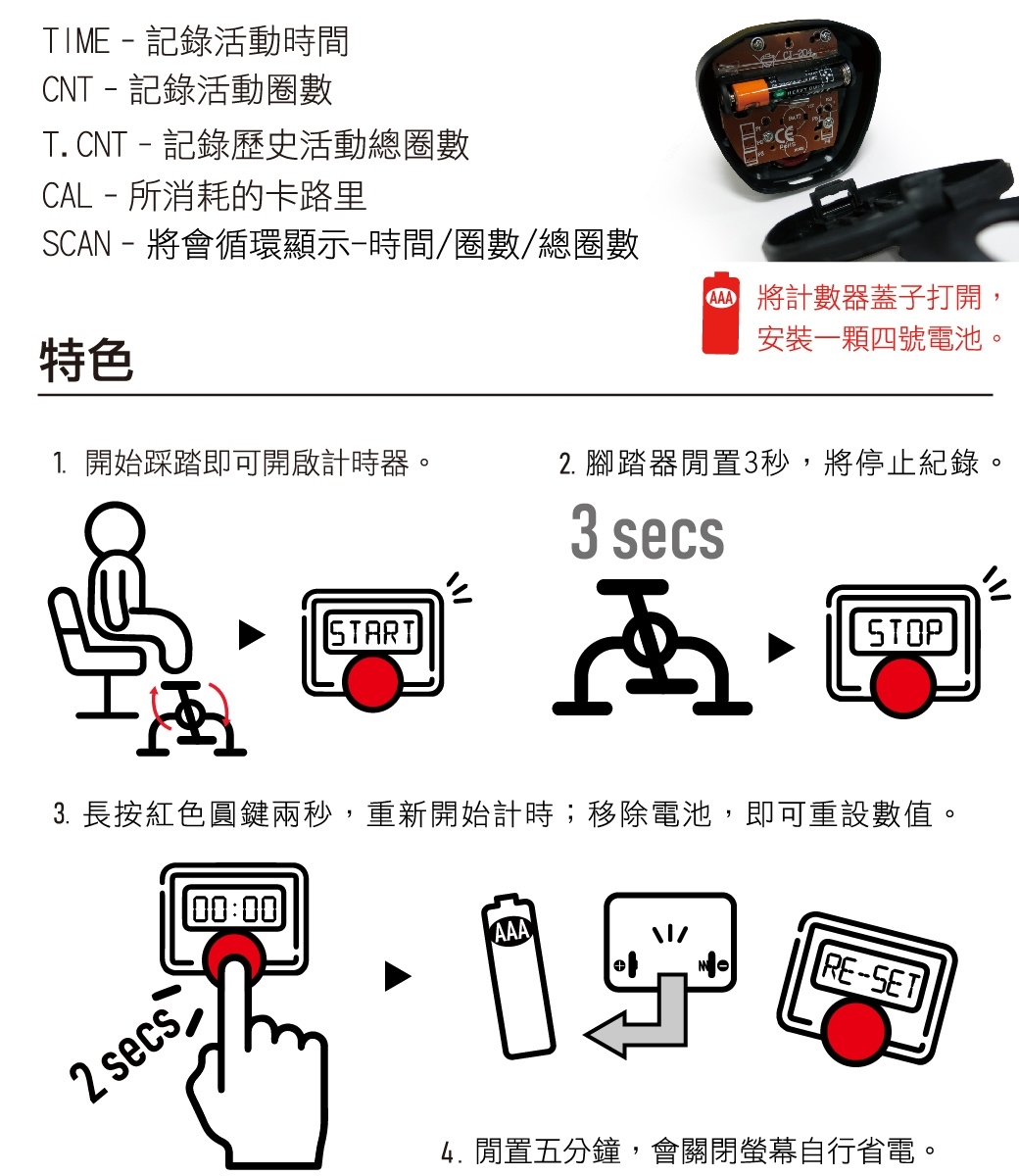 TIME - 記錄活動時間
CNT - 記錄活動圈數
T.CNT - 記錄歷史活動總圈數
CAL - 所消耗的卡路里
SCAN - 將會循環顯示-時間/圈數/總圈數

AAA 將計數器蓋子打開，安裝一顆四號電池。

特色

1. 開始踩踏即可開啟計時器。

START

2. 腳踏器閒置3秒，將停止紀錄。

3 secs

STOP

3. 長按紅色圓鍵兩秒，重新開始計時；移除電池，即可重設數值。

00:00

2 secs

AAA

RE-SET

4. 閒置五分鐘，會關閉螢幕自行省電。