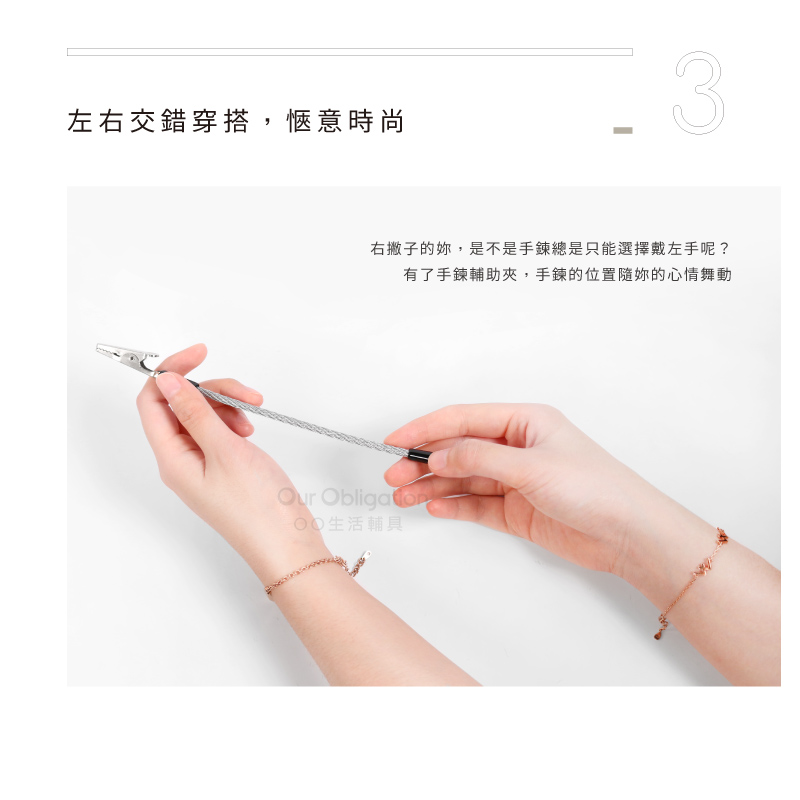 左右交錯穿搭，愜意時尚

3

右撇子的妳，是不是手鍊總是只能選擇戴左手呢？
有了手鍊輔助夾，手鍊的位置隨妳的心情舞動

Our Obligation
OO生活輔具