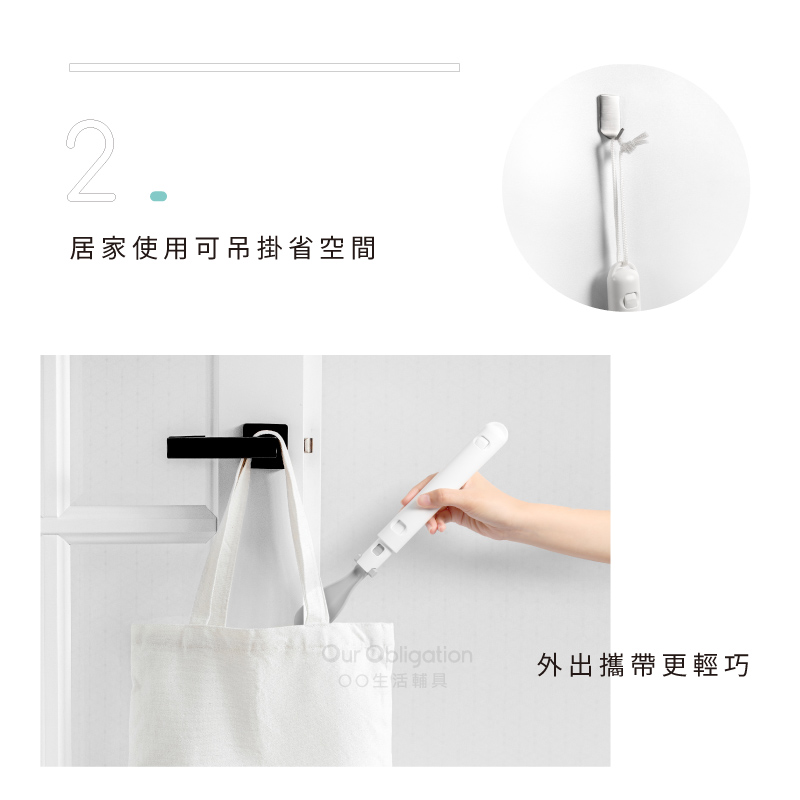 2.

居家使用可吊掛省空間

Our Obligation
OO生活輔具

外出攜帶更輕巧