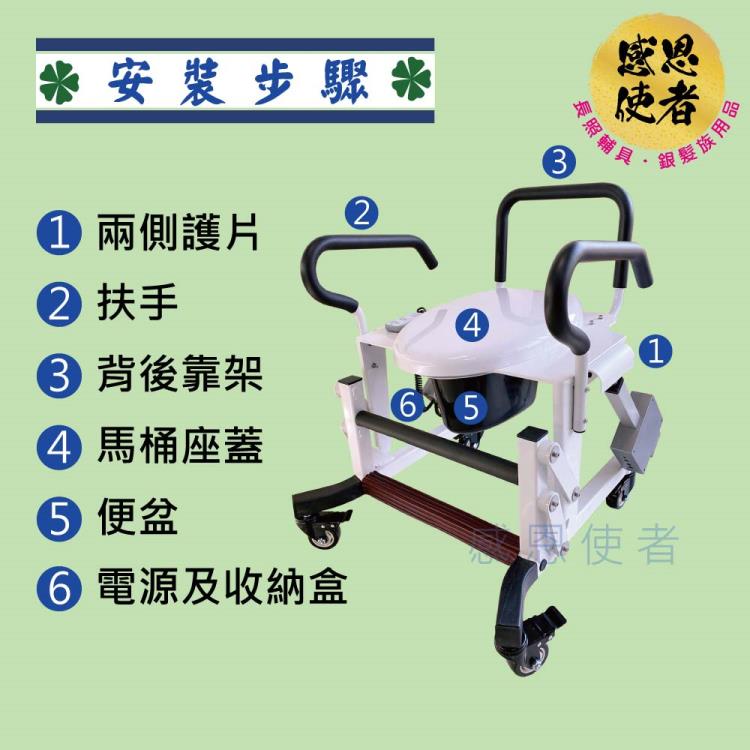 安裝步驟

感恩使者
長照輔具．銀髮族用品

1 兩側護片
2 扶手
3 背後靠架
4 馬桶座蓋
5 便盆
6 電源及收納盒

3
2
4
1
6
5

感恩使者