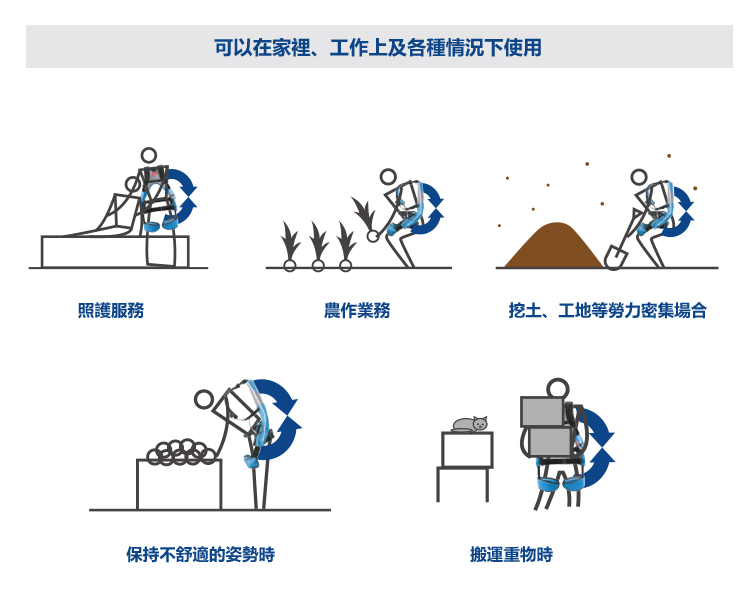 可以在家裡、工作上及各種情況下使用

照護服務

農作業務

挖土、工地等勞力密集場合

保持不舒適的姿勢時

搬運重物時